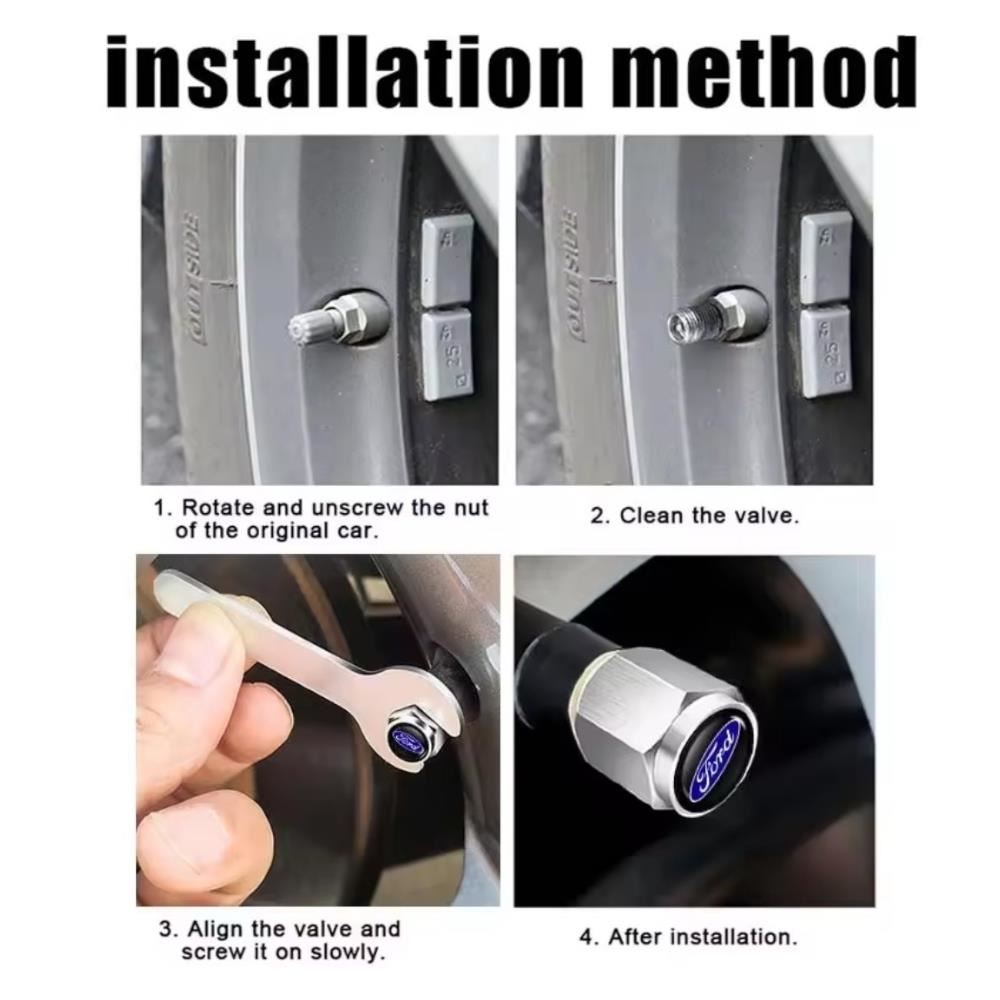 installation method

OUTSIDE

25

OUTSIDE

25

1. Rotate and unscrew the nut of the original car.

2. Clean the valve.

Ford

Ford

3. Align the valve and screw it on slowly.

4. After installation.